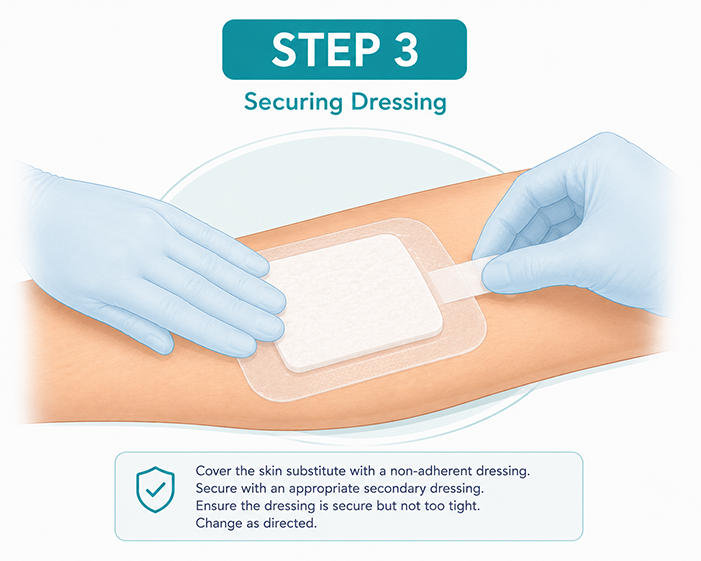 STEP 3

Securing Dressing

Cover the skin substitute with a non-adherent dressing.
Secure with an appropriate secondary dressing.
Ensure the dressing is secure but not too tight.
Change as directed.